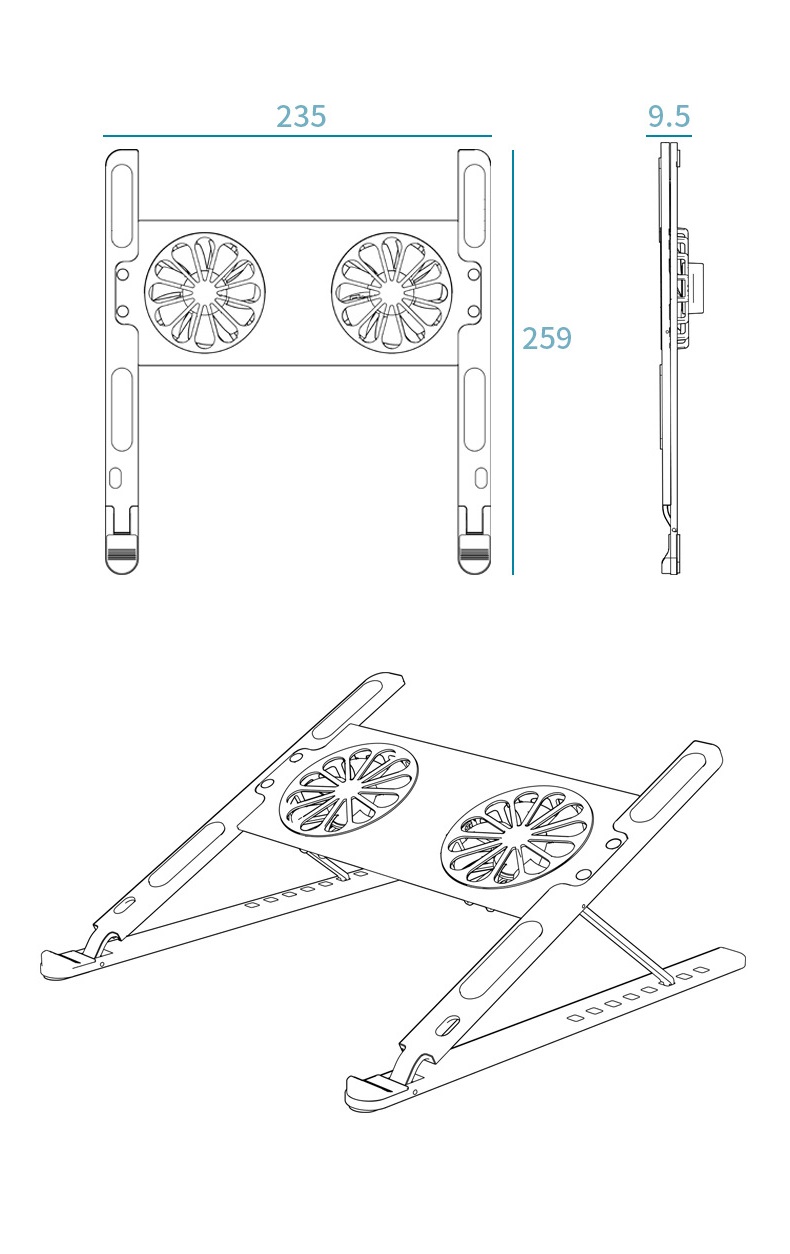 235

9.5

259